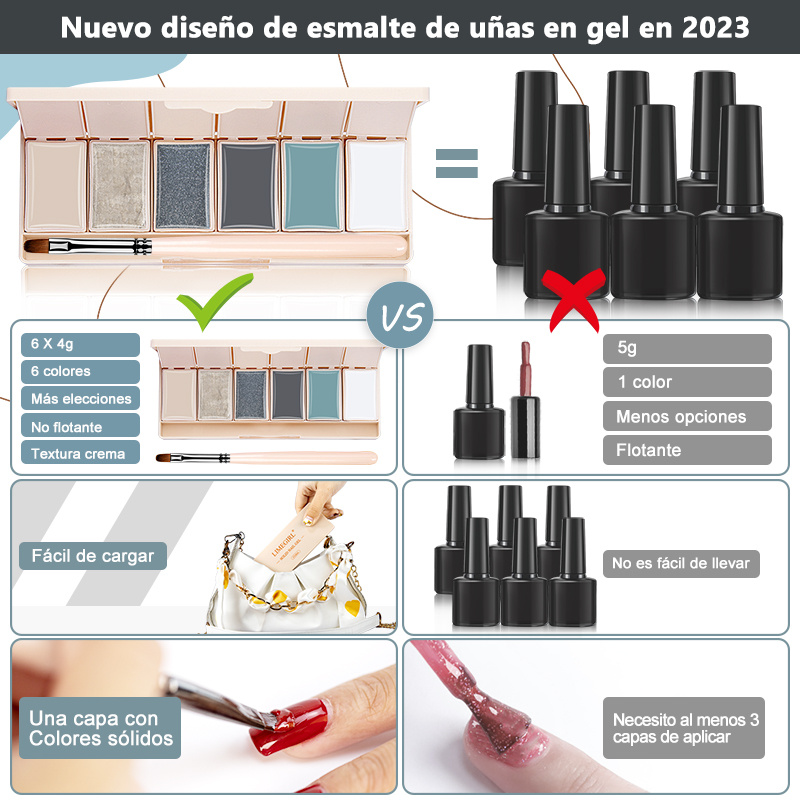 Nuevo diseño de esmalte de uñas en gel en 2023

VS

6 X 4g
6 colores
Más elecciones
No flotante
Textura crema

5g
1 color
Menos opciones
Flotante

Fácil de cargar

LIMEGIRL

No es fácil de llevar

Una capa con Colores sólidos

Necesito al menos 3 capas de aplicar